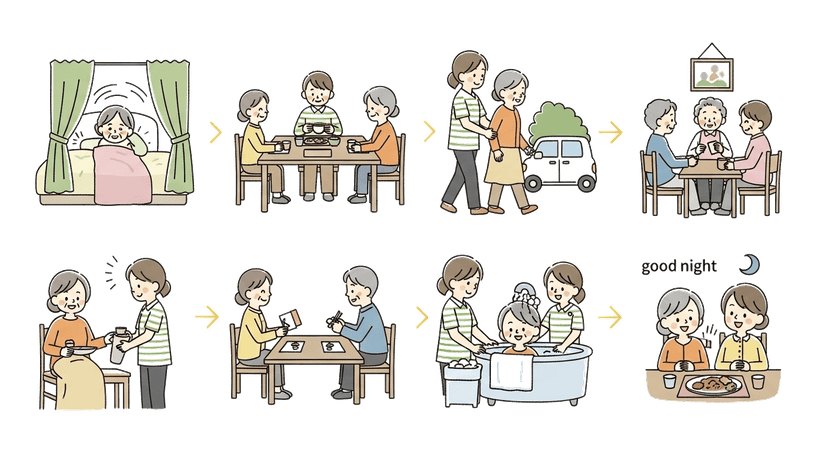 good night